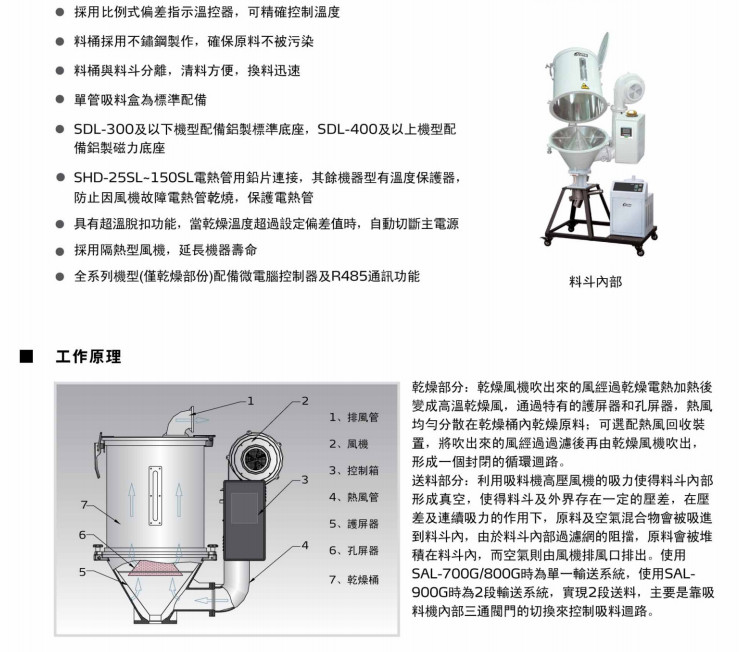 ● 採用比例式偏差指示溫控器，可精確控制溫度

● 料桶採用不鏽鋼製作，確保原料不被污染

● 料桶與料斗分離，清料方便，換料迅速

● 單管吸料盒為標準配備

● SDL-300及以下機型配備鋁製標準底座，SDL-400及以上機型配備鋁製磁力底座

● SHD-25SL~150SL電熱管用鉛片連接，其餘機器型有溫度保護器，防止因風機故障電熱管乾燒，保護電熱管

● 具有超溫脫扣功能，當乾燥溫度超過設定偏差值時，自動切斷主電源

● 採用隔熱型風機，延長機器壽命

● 全系列機型(僅乾燥部份)配備微電腦控制器及R485通訊功能

料斗內部

■ 工作原理

1
2
3
4
5
6
7

1、排風管
2、風機
3、控制箱
4、熱風管
5、護屏器
6、孔屏器
7、乾燥桶

乾燥部分：乾燥風機吹出來的風經過乾燥電熱加熱後變成高溫乾燥風，通過特有的護屏器和孔屏器，熱風均勻分散在乾燥桶內乾燥原料；可選配熱風回收裝置，將吹出來的風經過過濾後再由乾燥風機吹出，形成一個封閉的循環迴路。
送料部分：利用吸料機高壓風機的吸力使得料斗內部形成真空，使得料斗及外界存在一定的壓差，在壓差及連續吸力的作用下，原料及空氣混合物會被吸進到料斗內，由於料斗內部過濾網的阻擋，原料會被堆積在料斗內，而空氣則由風機排風口排出。使用SAL-700G/800G時為單一輸送系統，使用SAL-900G時為2段輸送系統，實現2段送料，主要是靠吸料機內部三通閥門的切換來控制吸料迴路。