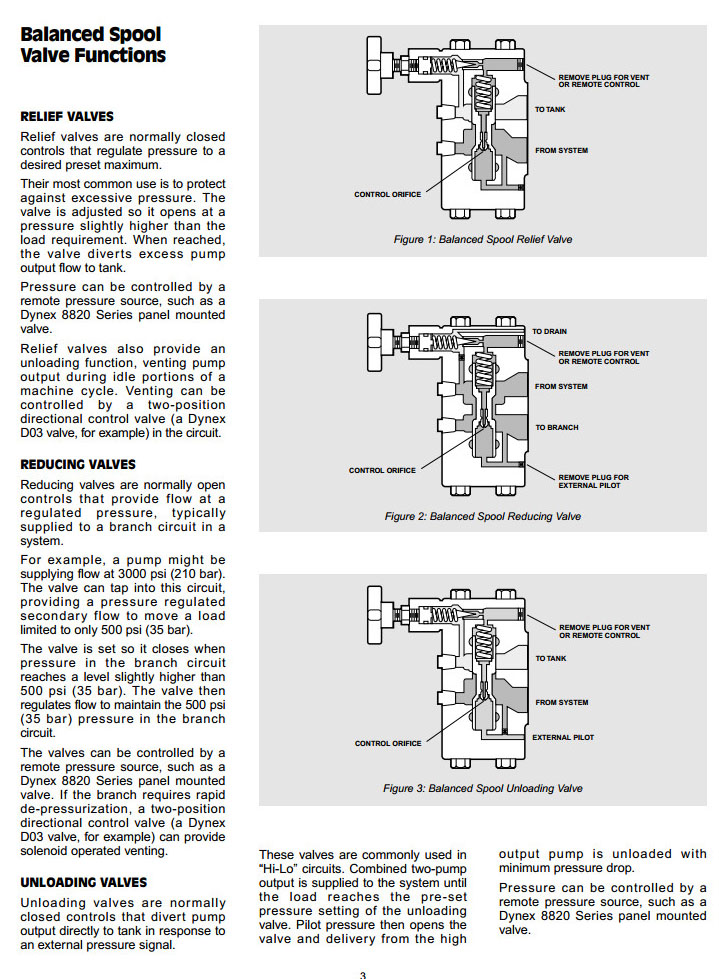 Balanced Spool Valve Functions

RELIEF VALVES

Relief valves are normally closed controls that regulate pressure to a desired preset maximum.

Their most common use is to protect against excessive pressure. The valve is adjusted so it opens at a pressure slightly higher than the load requirement. When reached, the valve diverts excess pump output flow to tank.

Pressure can be controlled by a remote pressure source, such as a Dynex 8820 Series panel mounted valve.

Relief valves also provide an unloading function, venting pump output during idle portions of a machine cycle. Venting can be controlled by a two-position directional control valve (a Dynex D03 valve, for example) in the circuit.

REDUCING VALVES

Reducing valves are normally open controls that provide flow at a regulated pressure, typically supplied to a branch circuit in a system.

For example, a pump might be supplying flow at 3000 psi (210 bar). The valve can tap into this circuit, providing a pressure regulated secondary flow to move a load limited to only 500 psi (35 bar).

The valve is set so it closes when pressure in the branch circuit reaches a level slightly higher than 500 psi (35 bar). The valve then regulates flow to maintain the 500 psi (35 bar) pressure in the branch circuit.

The valves can be controlled by a remote pressure source, such as a Dynex 8820 Series panel mounted valve. If the branch requires rapid de-pressurization, a two-position directional control valve (a Dynex D03 valve, for example) can provide solenoid operated venting.

UNLOADING VALVES

Unloading valves are normally closed controls that divert pump output directly to tank in response to an external pressure signal.

REMOVE PLUG FOR VENT OR REMOTE CONTROL
TO TANK
FROM SYSTEM
CONTROL ORIFICE

Figure 1: Balanced Spool Relief Valve

TO DRAIN
REMOVE PLUG FOR VENT OR REMOTE CONTROL
FROM SYSTEM
TO BRANCH
CONTROL ORIFICE
REMOVE PLUG FOR EXTERNAL PILOT

Figure 2: Balanced Spool Reducing Valve

REMOVE PLUG FOR VENT OR REMOTE CONTROL
TO TANK
FROM SYSTEM
CONTROL ORIFICE
EXTERNAL PILOT

Figure 3: Balanced Spool Unloading Valve

These valves are commonly used in "Hi-Lo" circuits. Combined two-pump output is supplied to the system until the load reaches the pre-set pressure setting of the unloading valve. Pilot pressure then opens the valve and delivery from the high output pump is unloaded with minimum pressure drop.

Pressure can be controlled by a remote pressure source, such as a Dynex 8820 Series panel mounted valve.

3