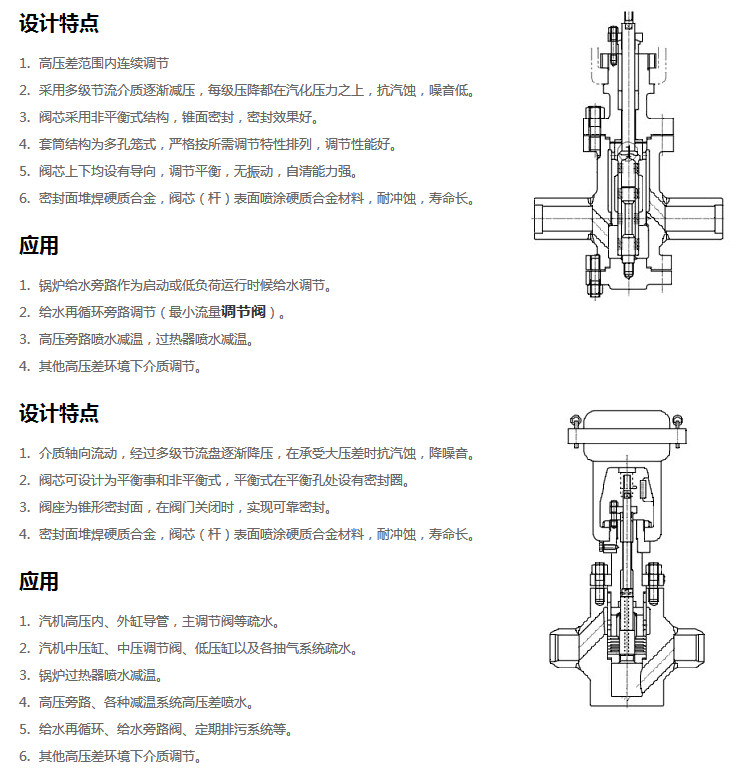 设计特点

1. 高压差范围内连续调节
2. 采用多级节流介质逐渐减压，每级压降都在汽化压力之上，抗汽蚀，噪音低。
3. 阀芯采用非平衡式结构，锥面密封，密封效果好。
4. 套筒结构为多孔笼式，严格按所需调节特性排列，调节性能好。
5. 阀芯上下均设有导向，调节平衡，无振动，自清能力强。
6. 密封面堆焊硬质合金，阀芯（杆）表面喷涂硬质合金材料，耐冲蚀，寿命长。

应用

1. 锅炉给水旁路作为启动或低负荷运行时候给水调节。
2. 给水再循环旁路调节（最小流量调节阀）。
3. 高压旁路喷水减温，过热器喷水减温。
4. 其他高压差环境下介质调节。

设计特点

1. 介质轴向流动，经过多级节流盘逐渐降压，在承受大压差时抗汽蚀，降噪音。
2. 阀芯可设计为平衡事和非平衡式，平衡式在平衡孔处设有密封圈。
3. 阀座为锥形密封面，在阀门关闭时，实现可靠密封。
4. 密封面堆焊硬质合金，阀芯（杆）表面喷涂硬质合金材料，耐冲蚀，寿命长。

应用

1. 汽机高压内、外缸导管，主调节阀等疏水。
2. 汽机中压缸、中压调节阀、低压缸以及各抽气系统疏水。
3. 锅炉过热器喷水减温。
4. 高压旁路、各种减温系统高压差喷水。
5. 给水再循环、给水旁路阀、定期排污系统等。
6. 其他高压差环境下介质调节。