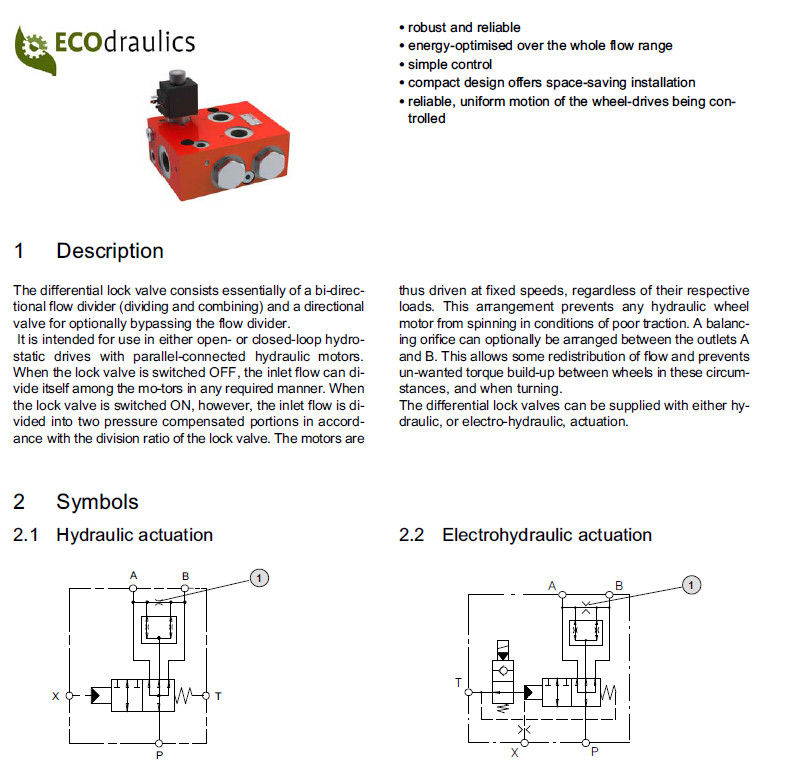 ECOdraulics

• robust and reliable
• energy-optimised over the whole flow range
• simple control
• compact design offers space-saving installation
• reliable, uniform motion of the wheel-drives being controlled

1 Description

The differential lock valve consists essentially of a bi-directional flow divider (dividing and combining) and a directional valve for optionally bypassing the flow divider.
It is intended for use in either open- or closed-loop hydrostatic drives with parallel-connected hydraulic motors. When the lock valve is switched OFF, the inlet flow can divide itself among the mo-tors in any required manner. When the lock valve is switched ON, however, the inlet flow is divided into two pressure compensated portions in accordance with the division ratio of the lock valve. The motors are thus driven at fixed speeds, regardless of their respective loads. This arrangement prevents any hydraulic wheel motor from spinning in conditions of poor traction. A balancing orifice can optionally be arranged between the outlets A and B. This allows some redistribution of flow and prevents un-wanted torque build-up between wheels in these circumstances, and when turning.
The differential lock valves can be supplied with either hydraulic, or electro-hydraulic, actuation.

2 Symbols

2.1 Hydraulic actuation

A B 1
X T
P

2.2 Electrohydraulic actuation

A B 1
T
X P