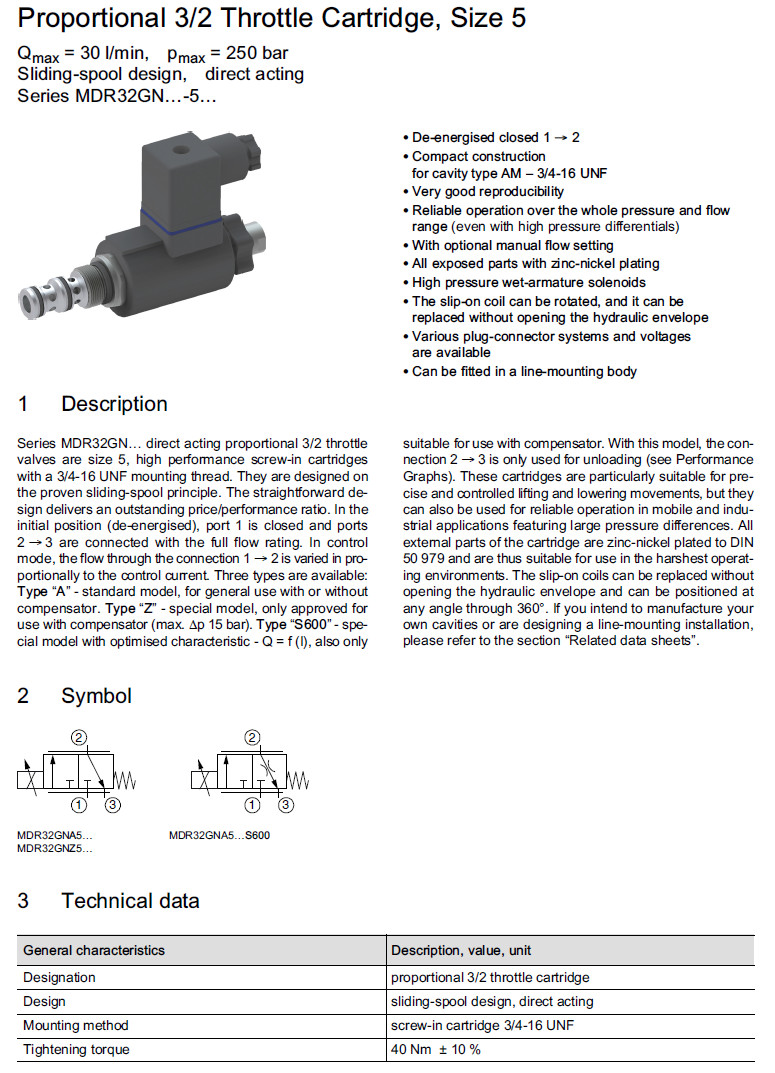 Proportional 3/2 Throttle Cartridge, Size 5

$Q_{max}$ = 30 l/min, $p_{max}$ = 250 bar
Sliding-spool design, direct acting
Series MDR32GN…-5…

• De-energised closed 1 → 2
• Compact construction for cavity type AM – 3/4-16 UNF
• Very good reproducibility
• Reliable operation over the whole pressure and flow range (even with high pressure differentials)
• With optional manual flow setting
• All exposed parts with zinc-nickel plating
• High pressure wet-armature solenoids
• The slip-on coil can be rotated, and it can be replaced without opening the hydraulic envelope
• Various plug-connector systems and voltages are available
• Can be fitted in a line-mounting body

1 Description

Series MDR32GN… direct acting proportional 3/2 throttle valves are size 5, high performance screw-in cartridges with a 3/4-16 UNF mounting thread. They are designed on the proven sliding-spool principle. The straightforward design delivers an outstanding price/performance ratio. In the initial position (de-energised), port 1 is closed and ports 2 → 3 are connected with the full flow rating. In control mode, the flow through the connection 1 → 2 is varied in proportionally to the control current. Three types are available: Type "A" - standard model, for general use with or without compensator. Type "Z" - special model, only approved for use with compensator (max. Δp 15 bar). Type "S600" - special model with optimised characteristic - Q = f (I), also only suitable for use with compensator. With this model, the connection 2 → 3 is only used for unloading (see Performance Graphs). These cartridges are particularly suitable for precise and controlled lifting and lowering movements, but they can also be used for reliable operation in mobile and industrial applications featuring large pressure differences. All external parts of the cartridge are zinc-nickel plated to DIN 50 979 and are thus suitable for use in the harshest operating environments. The slip-on coils can be replaced without opening the hydraulic envelope and can be positioned at any angle through 360°. If you intend to manufacture your own cavities or are designing a line-mounting installation, please refer to the section "Related data sheets".

2 Symbol

2
1 3
MDR32GNA5…
MDR32GNZ5…

2
1 3
MDR32GNA5…S600

3 Technical data

| General characteristics | Description, value, unit |
|---|---|
| Designation | proportional 3/2 throttle cartridge |
| Design | sliding-spool design, direct acting |
| Mounting method | screw-in cartridge 3/4-16 UNF |
| Tightening torque | 40 Nm ± 10 % |