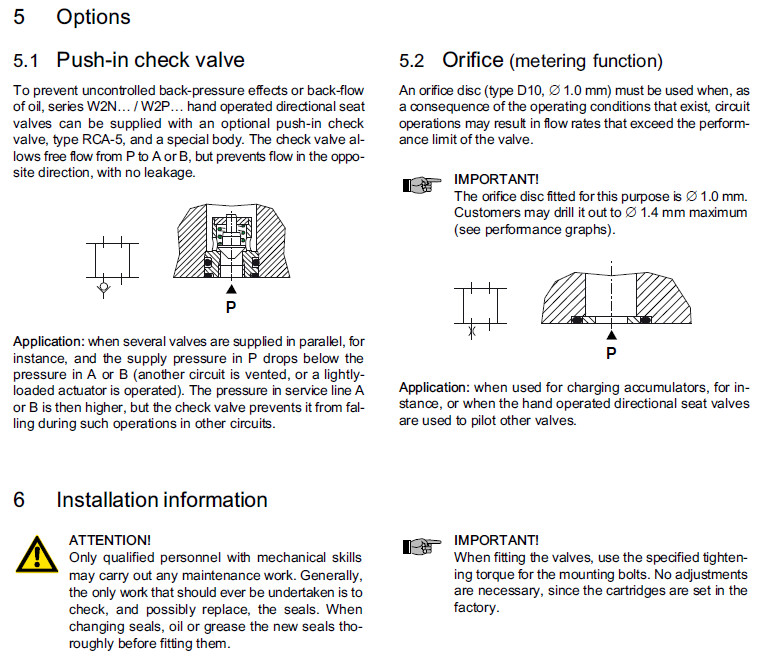 5 Options

5.1 Push-in check valve

To prevent uncontrolled back-pressure effects or back-flow of oil, series W2N… / W2P… hand operated directional seat valves can be supplied with an optional push-in check valve, type RCA-5, and a special body. The check valve allows free flow from P to A or B, but prevents flow in the opposite direction, with no leakage.

P

Application: when several valves are supplied in parallel, for instance, and the supply pressure in P drops below the pressure in A or B (another circuit is vented, or a lightly-loaded actuator is operated). The pressure in service line A or B is then higher, but the check valve prevents it from falling during such operations in other circuits.

5.2 Orifice (metering function)

An orifice disc (type D10, ∅ 1.0 mm) must be used when, as a consequence of the operating conditions that exist, circuit operations may result in flow rates that exceed the performance limit of the valve.

IMPORTANT!
The orifice disc fitted for this purpose is ∅ 1.0 mm. Customers may drill it out to ∅ 1.4 mm maximum (see performance graphs).

P

Application: when used for charging accumulators, for instance, or when the hand operated directional seat valves are used to pilot other valves.

6 Installation information

ATTENTION!
Only qualified personnel with mechanical skills may carry out any maintenance work. Generally, the only work that should ever be undertaken is to check, and possibly replace, the seals. When changing seals, oil or grease the new seals thoroughly before fitting them.

IMPORTANT!
When fitting the valves, use the specified tightening torque for the mounting bolts. No adjustments are necessary, since the cartridges are set in the factory.